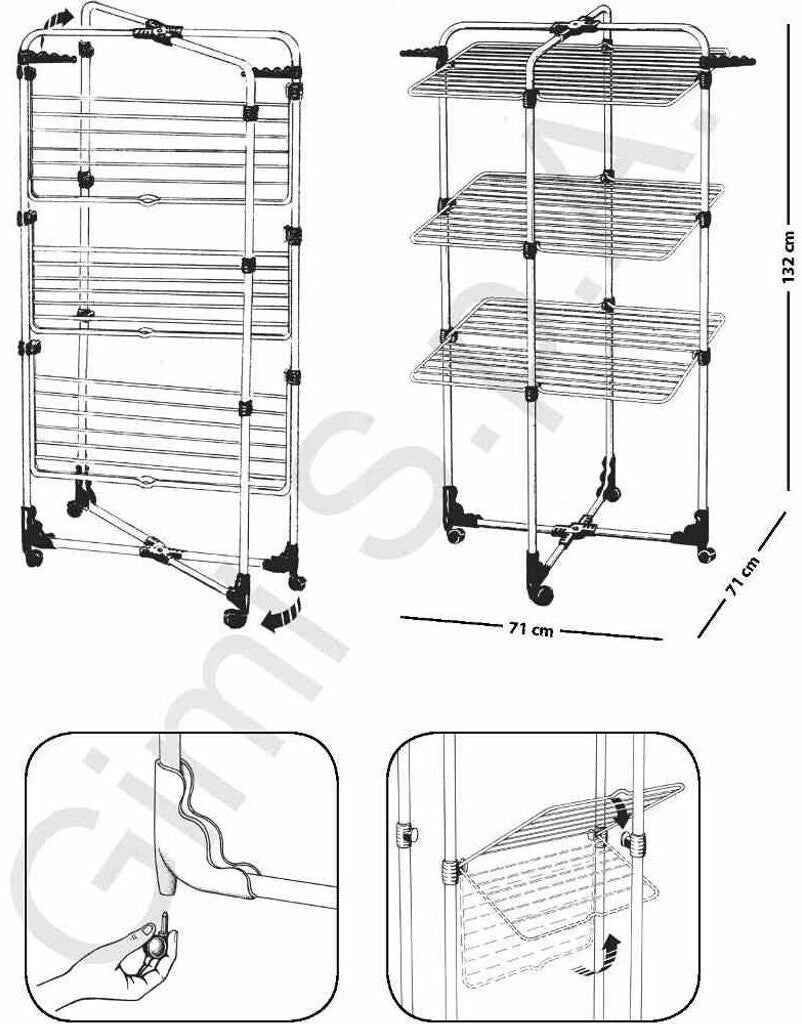 132 cm

71 cm

71 cm

Gimi S.p.A.