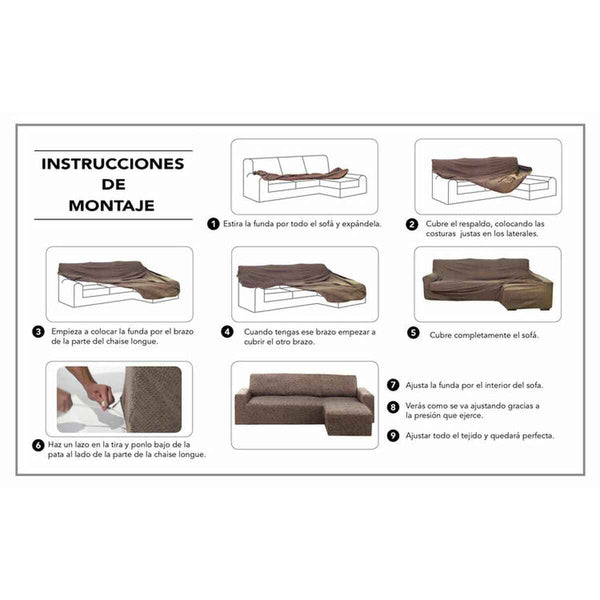 INSTRUCCIONES DE MONTAJE

1 Estira la funda por todo el sofá y expándela.

2 Cubre el respaldo, colocando las costuras justas en los laterales.

3 Empieza a colocar la funda por el brazo de la parte del chaise longue.

4 Cuando tengas ese brazo empezar a cubrir el otro brazo.

5 Cubre completamente el sofá.

6 Haz un lazo en la tira y ponlo bajo de la pata al lado de la parte de la chaise longue.

7 Ajusta la funda por el interior del sofa.

8 Verás como se va ajustando gracias a la presión que ejerce.

9 Ajustar todo el tejido y quedará perfecta.